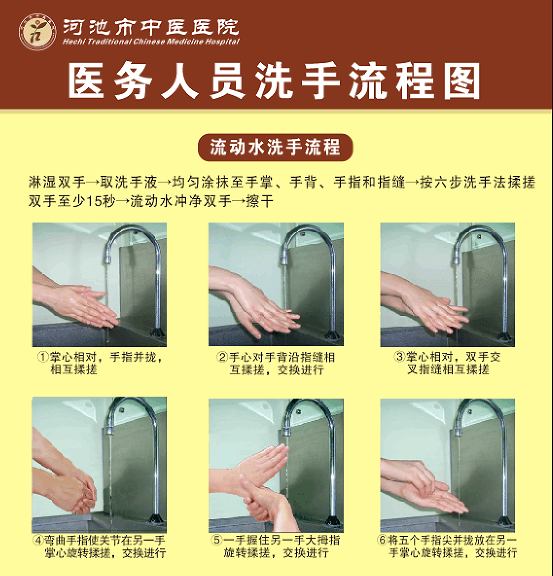 河池市中医医院
Hechi Traditional Chinese Medicine Hospital

医务人员洗手流程图

流动水洗手流程

淋湿双手→取洗手液→均匀涂抹至手掌、手背、手指和指缝→按六步洗手法揉搓双手至少15秒→流动水冲净双手→擦干

①掌心相对，手指并拢，相互揉搓

②手心对手背沿指缝相互揉搓，交换进行

③掌心相对，双手交叉指缝相互揉搓

④弯曲手指使关节在另一手掌心旋转揉搓，交换进行

⑤一手握住另一手大拇指旋转揉搓，交换进行

⑥将五个手指尖并拢放在另一手掌心旋转揉搓，交换进行